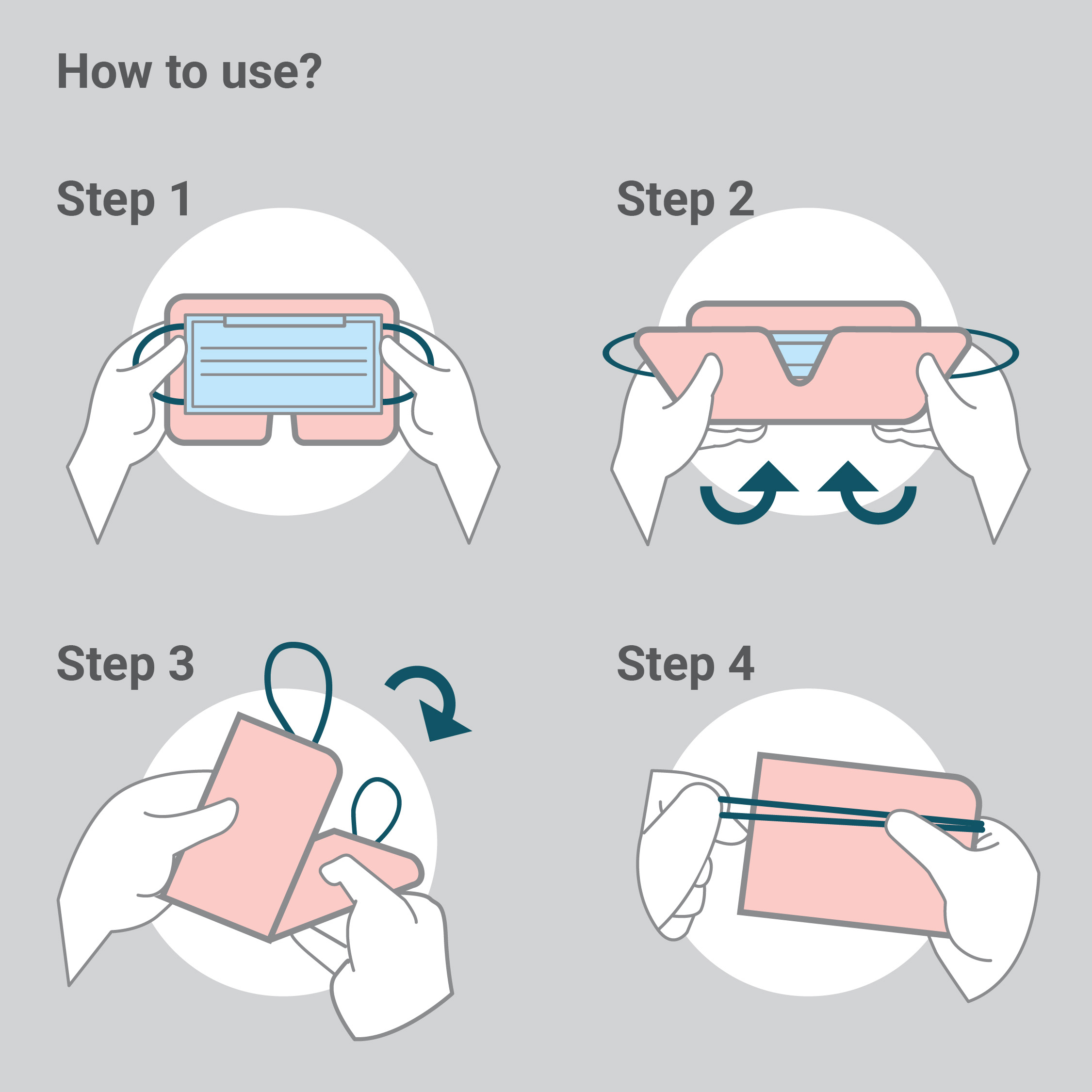 How to use?

Step 1

Step 2

Step 3

Step 4